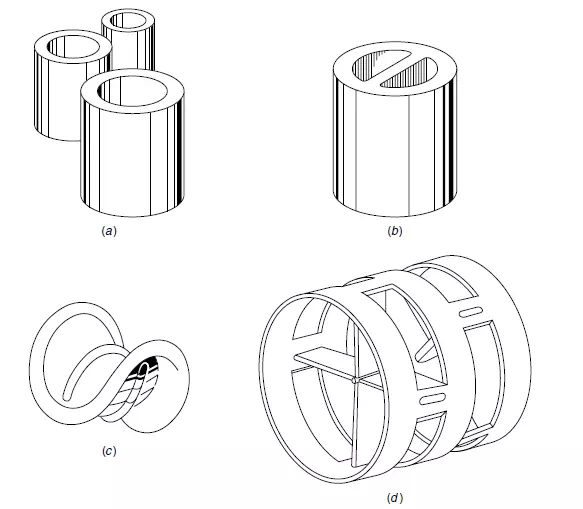 (a)

(b)

(c)

(d)